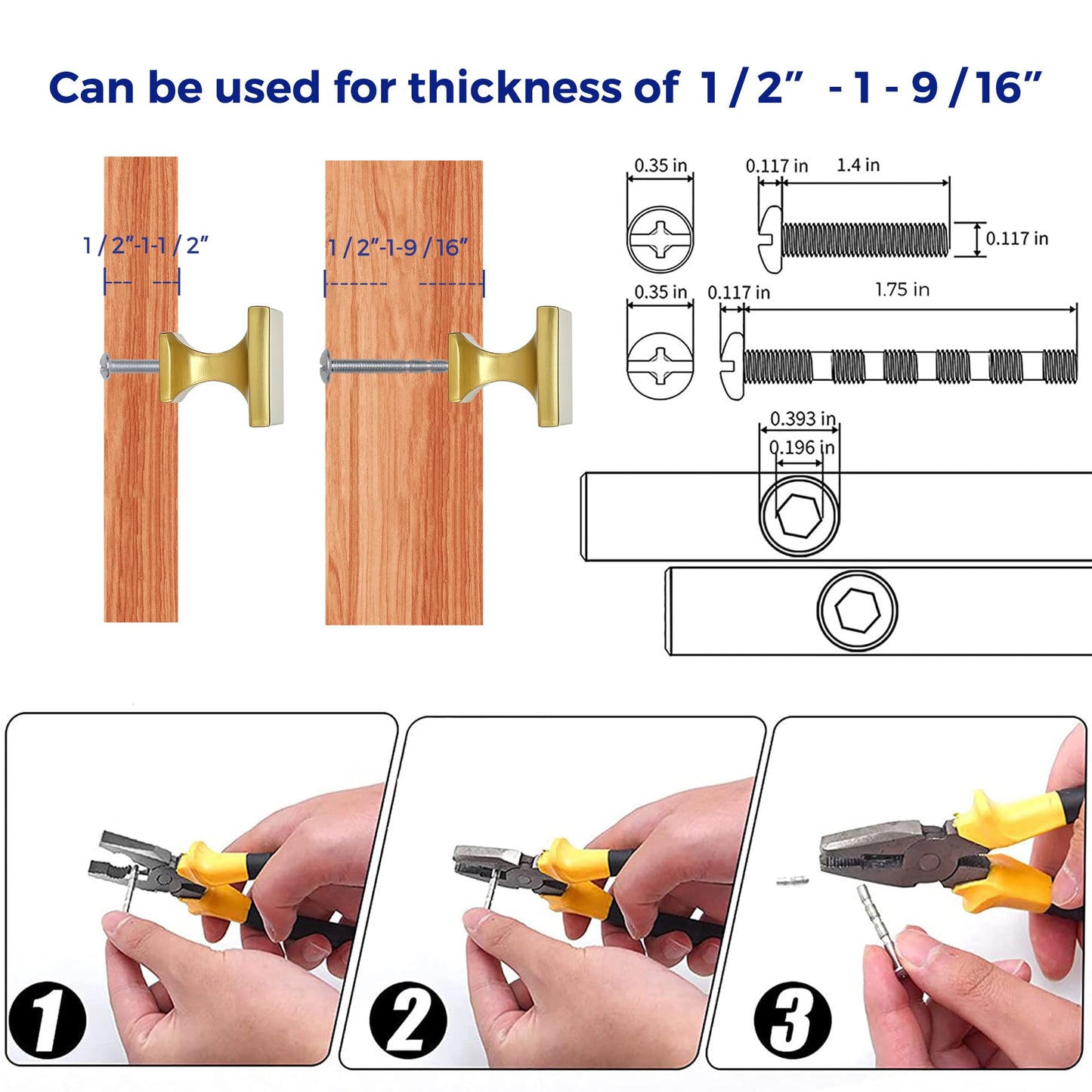 Can be used for thickness of 1 / 2” - 1 - 9 / 16”

1 / 2”-1-1 / 2”

1 / 2”-1-9 / 16”

0.35 in
0.117 in
1.4 in
0.117 in

0.35 in
0.117 in
1.75 in

0.393 in
0.196 in

1

2

3