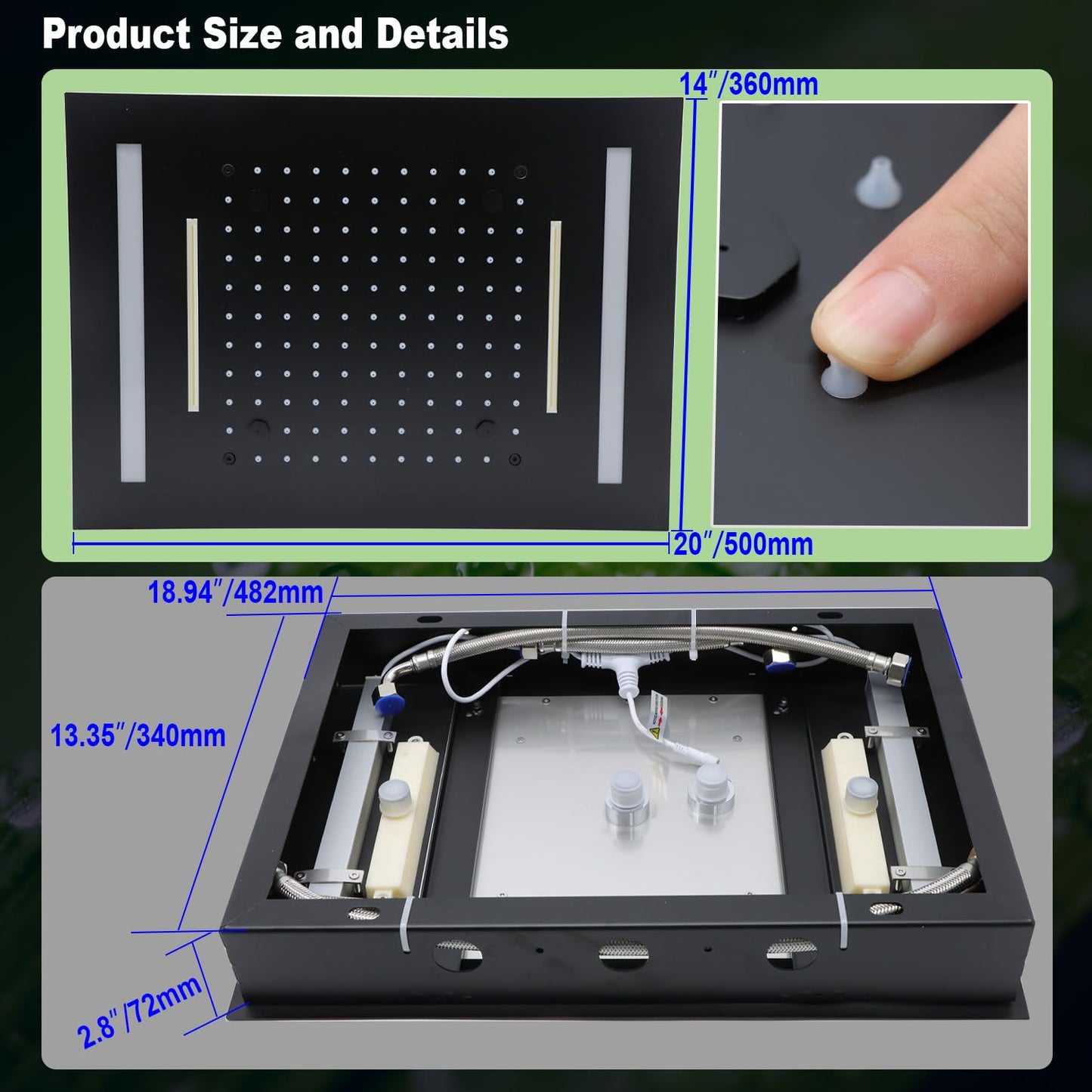 Product Size and Details

14″/360mm

20″/500mm

18.94″/482mm

13.35″/340mm

2.8″/72mm