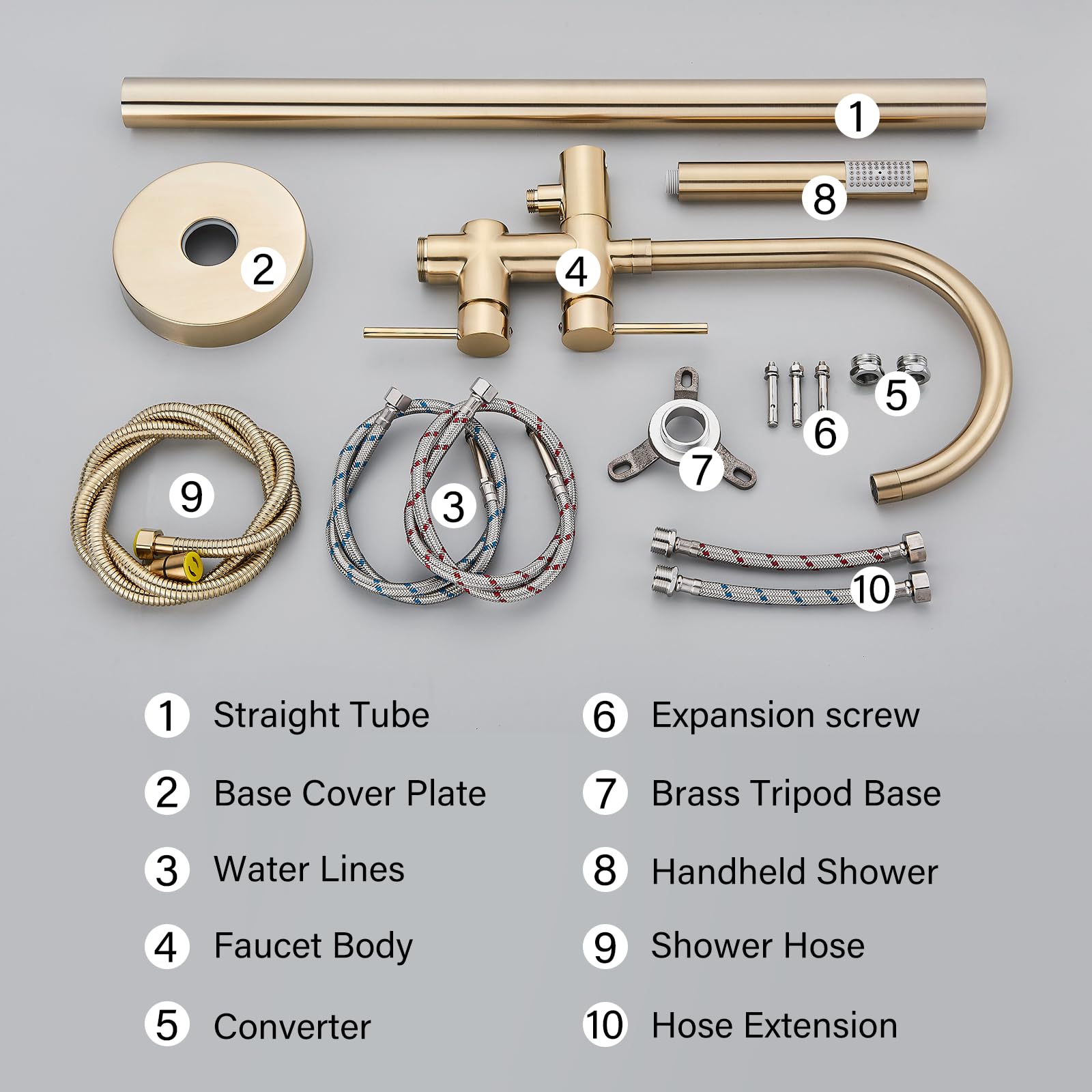 1
8
2
4
5
6
7
9
3
10

1 Straight Tube
2 Base Cover Plate
3 Water Lines
4 Faucet Body
5 Converter

6 Expansion screw
7 Brass Tripod Base
8 Handheld Shower
9 Shower Hose
10 Hose Extension