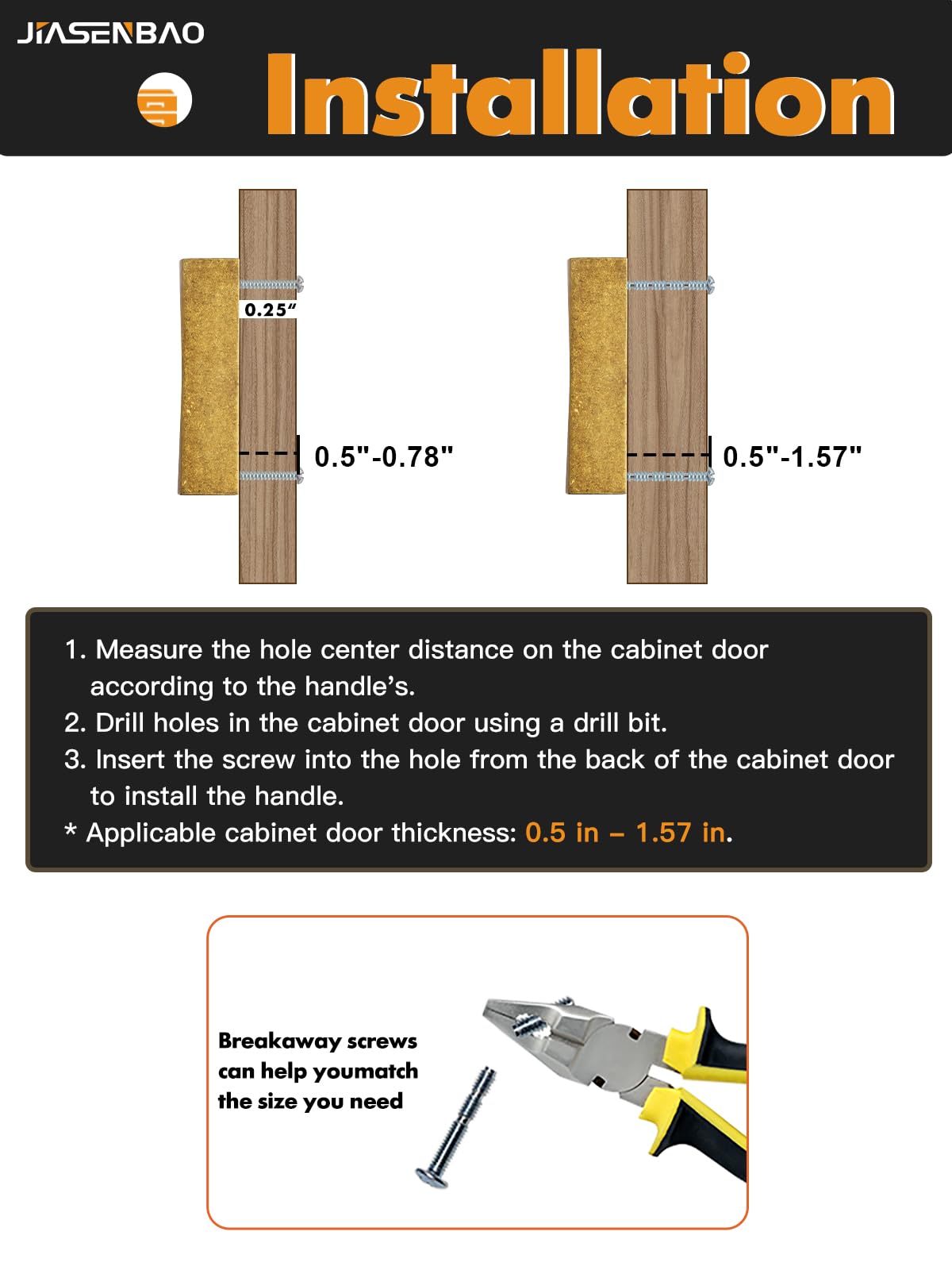 JIASENBAO

Installation

0.25"

0.5"-0.78"

0.5"-1.57"

1. Measure the hole center distance on the cabinet door according to the handle's.
2. Drill holes in the cabinet door using a drill bit.
3. Insert the screw into the hole from the back of the cabinet door to install the handle.
* Applicable cabinet door thickness: 0.5 in – 1.57 in.

Breakaway screws can help youmatch the size you need