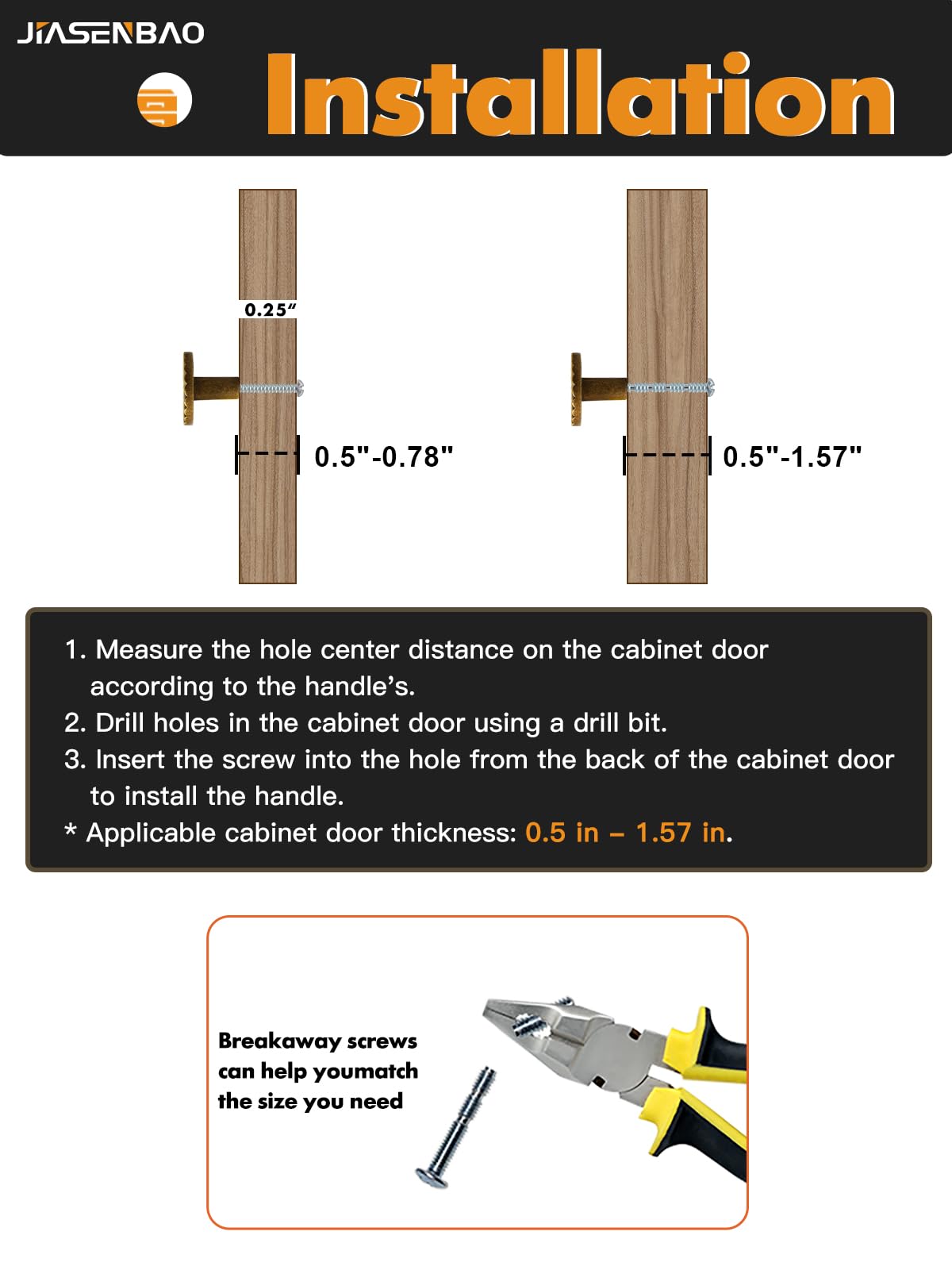 JIASENBAO

Installation

0.25"

0.5"-0.78"

0.5"-1.57"

1. Measure the hole center distance on the cabinet door according to the handle's.
2. Drill holes in the cabinet door using a drill bit.
3. Insert the screw into the hole from the back of the cabinet door to install the handle.
* Applicable cabinet door thickness: 0.5 in – 1.57 in.

Breakaway screws can help youmatch the size you need