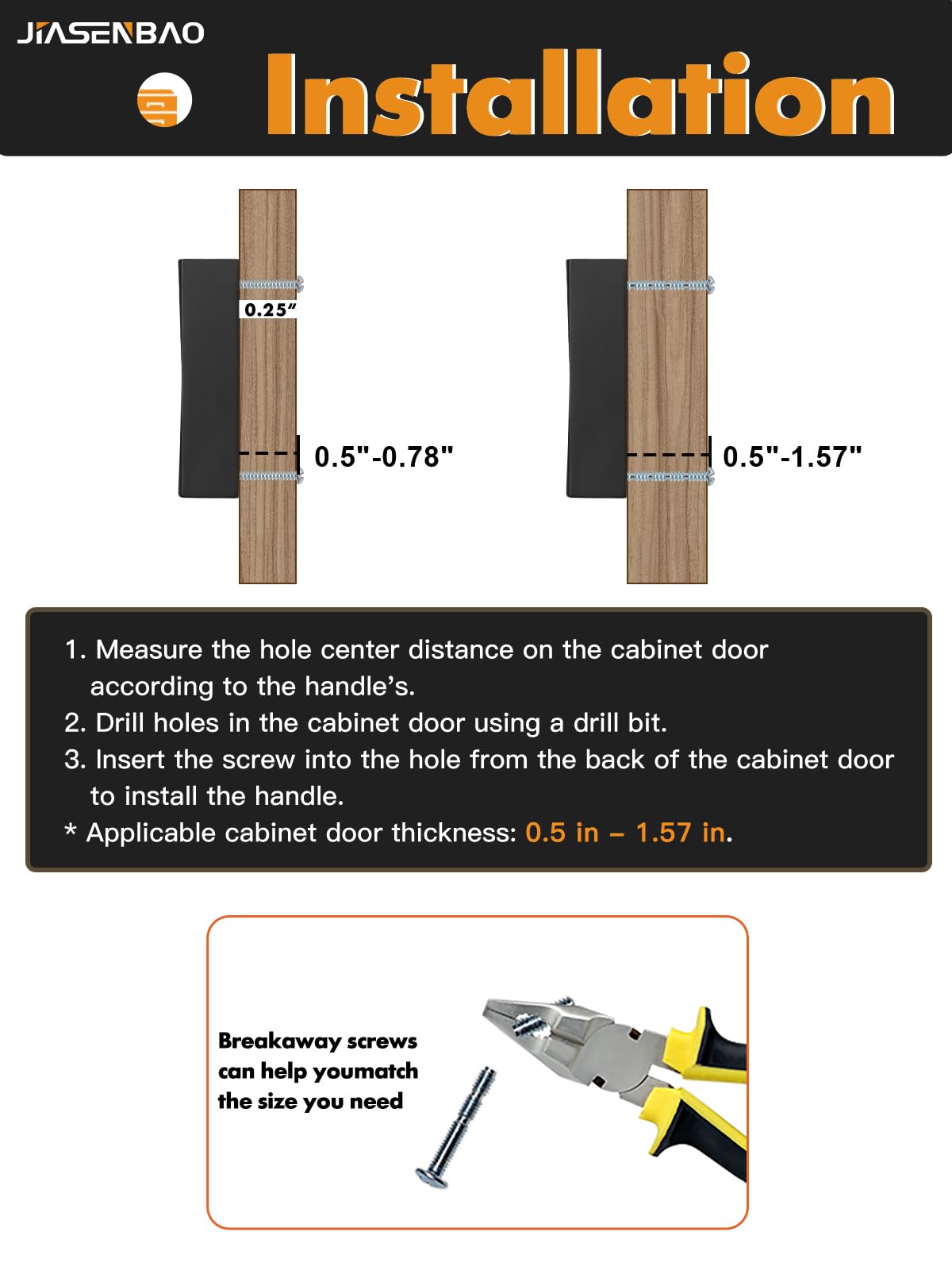 JIASENBAO

Installation

0.25"

0.5"-0.78"

0.5"-1.57"

1. Measure the hole center distance on the cabinet door according to the handle's.
2. Drill holes in the cabinet door using a drill bit.
3. Insert the screw into the hole from the back of the cabinet door to install the handle.
* Applicable cabinet door thickness: 0.5 in – 1.57 in.

Breakaway screws can help youmatch the size you need