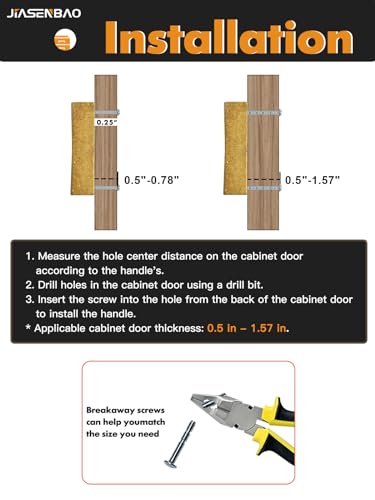 JIASENBAO

Installation

0.25"

0.5"-0.78"

0.5"-1.57"

1. Measure the hole center distance on the cabinet door according to the handle's.
2. Drill holes in the cabinet door using a drill bit.
3. Insert the screw into the hole from the back of the cabinet door to install the handle.
* Applicable cabinet door thickness: 0.5 in – 1.57 in.

Breakaway screws can help youmatch the size you need