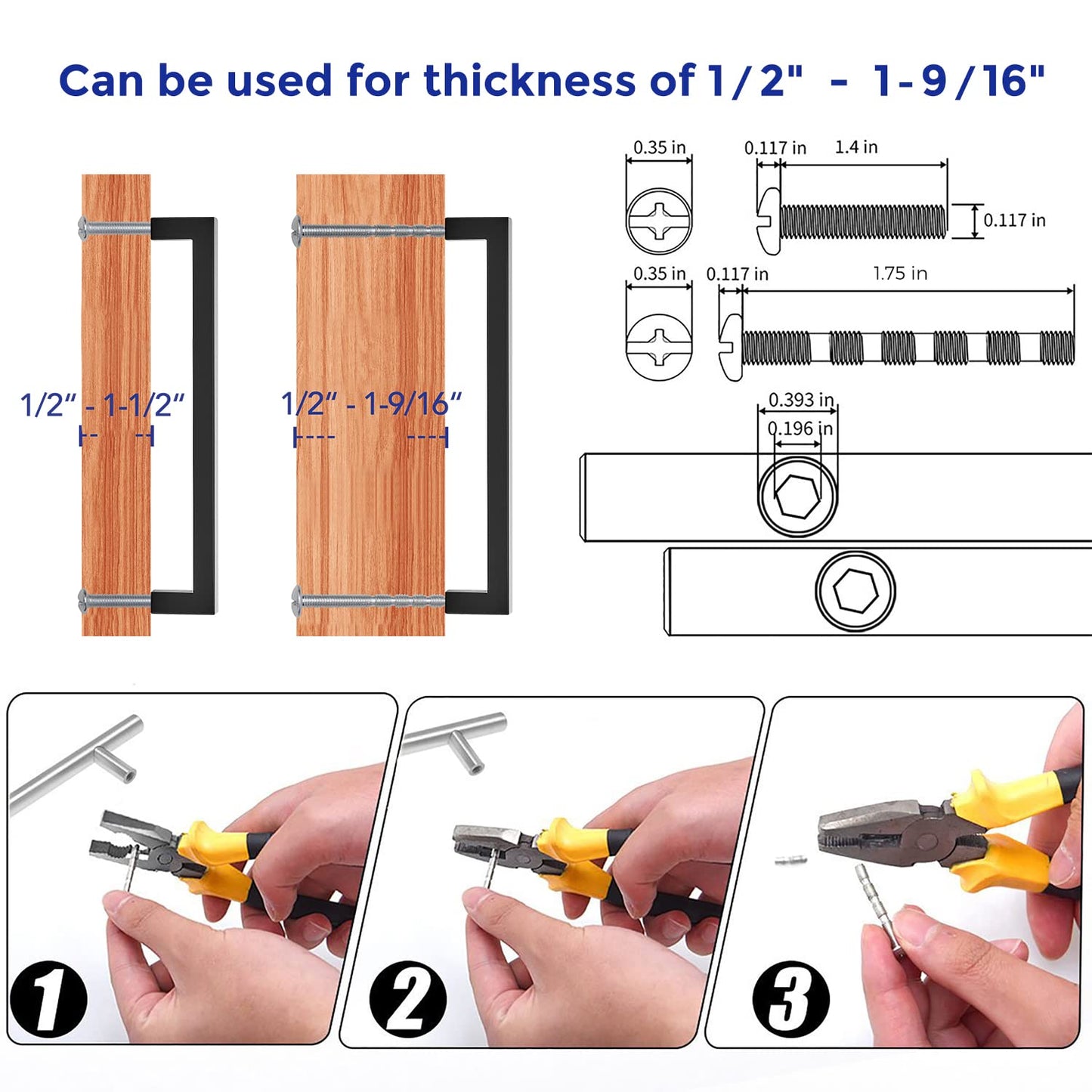 Can be used for thickness of 1/2" - 1-9/16"

1/2" - 1-1/2"

1/2" - 1-9/16"

0.35 in

0.117 in

1.4 in

0.117 in

0.35 in

0.117 in

1.75 in

0.393 in

0.196 in

1

2

3